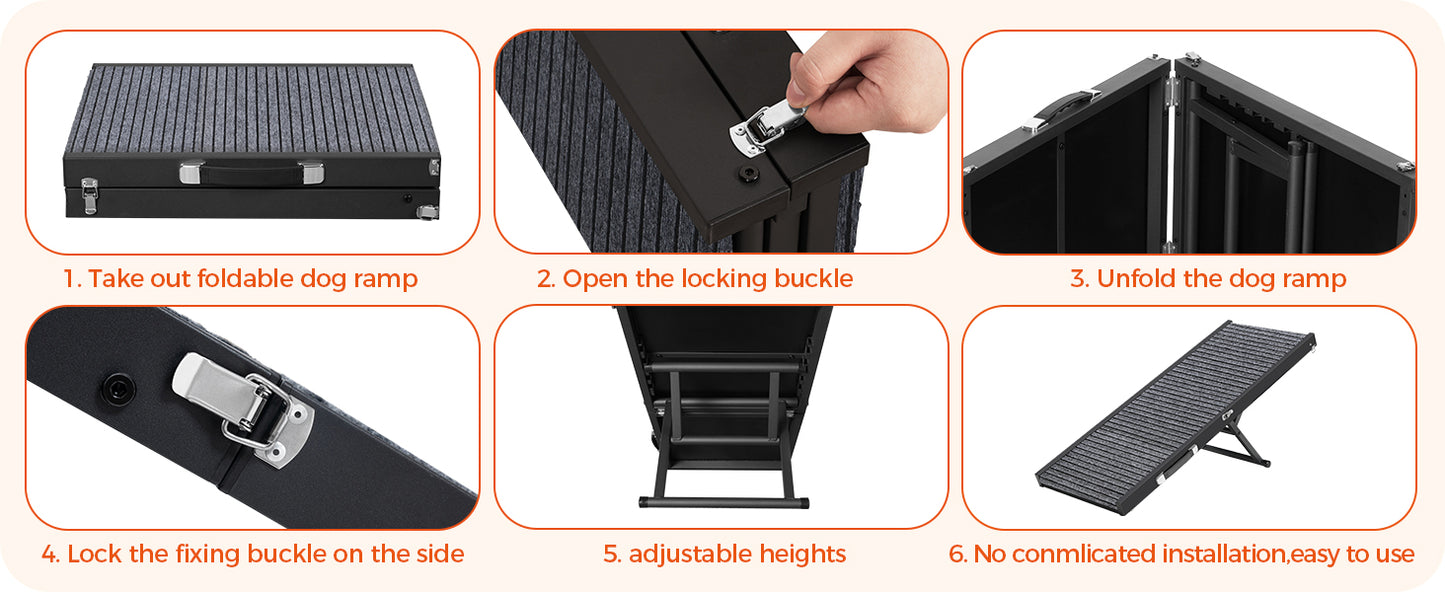 1. Take out foldable dog ramp

2. Open the locking buckle

3. Unfold the dog ramp

4. Lock the fixing buckle on the side

5. adjustable heights

6. No conmlicated installation,easy to use