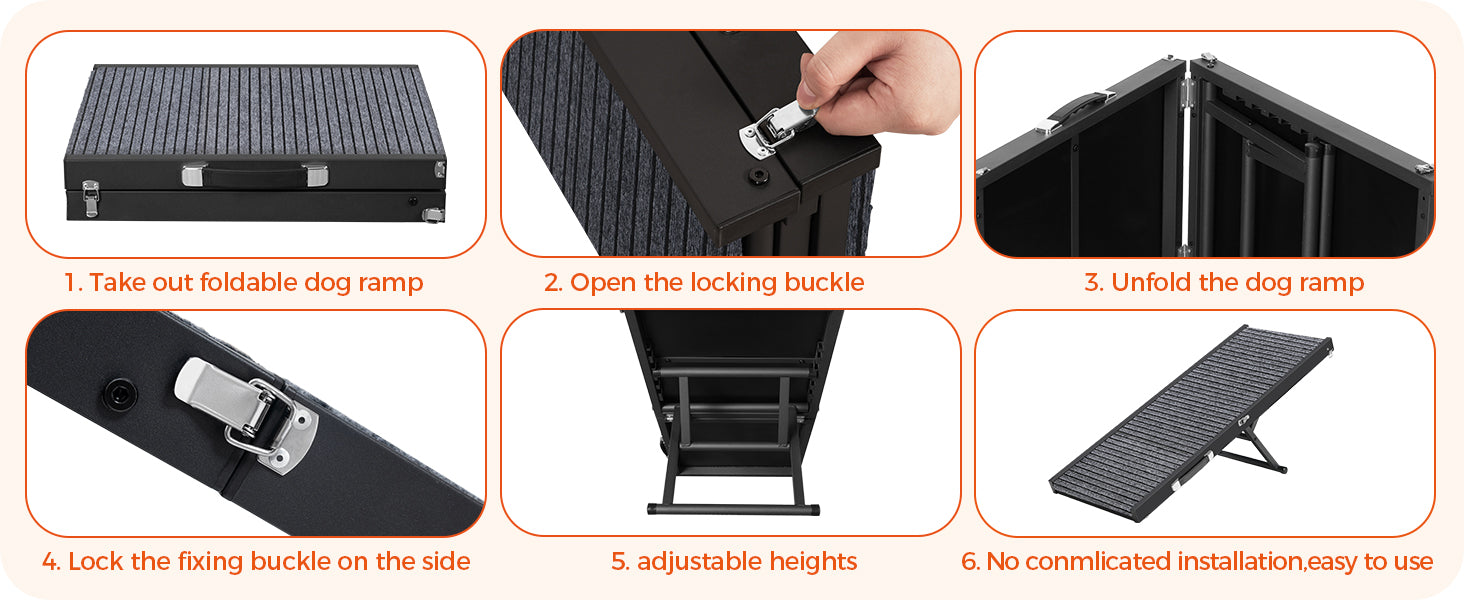 1. Take out foldable dog ramp

2. Open the locking buckle

3. Unfold the dog ramp

4. Lock the fixing buckle on the side

5. adjustable heights

6. No conmlicated installation,easy to use